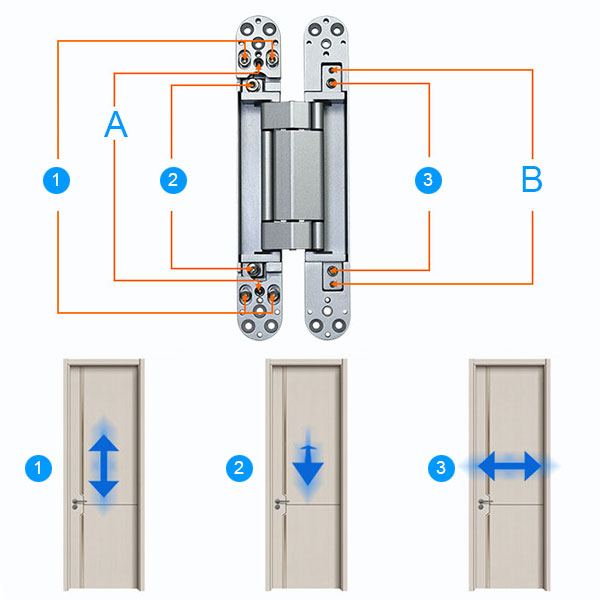 A

1

2

3

B

1

2

3