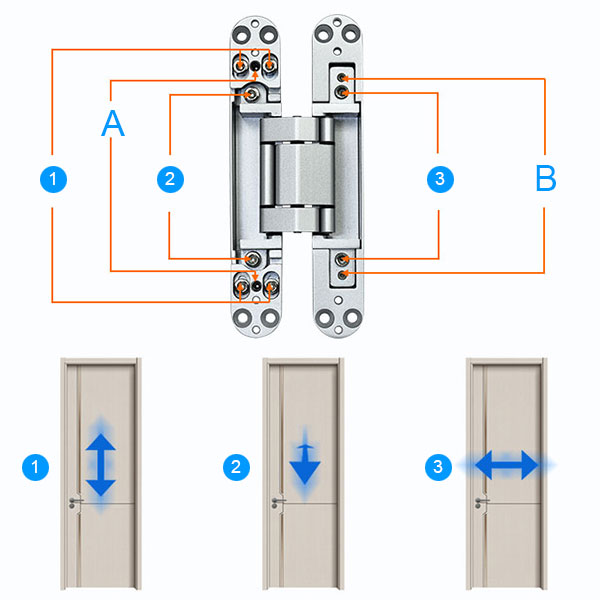 A
1
2
3
B
1
2
3