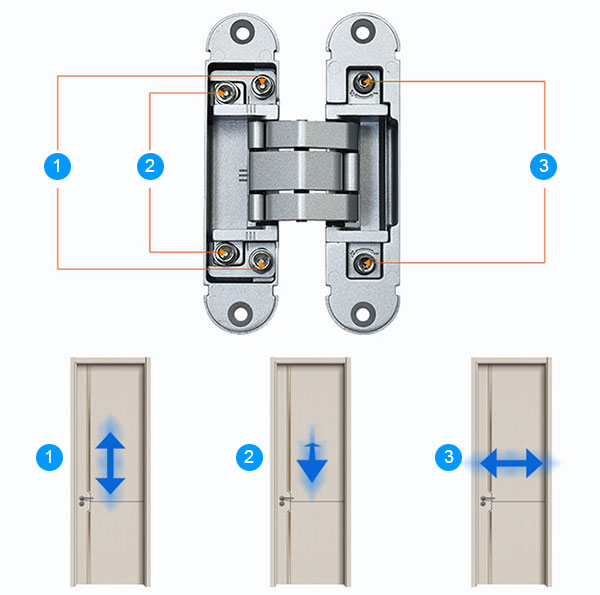 1
2
3
1
2
3