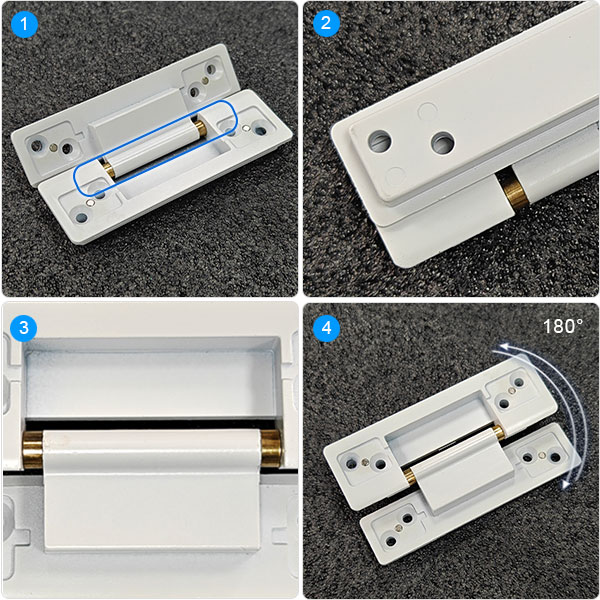 1

2

3

4

180°